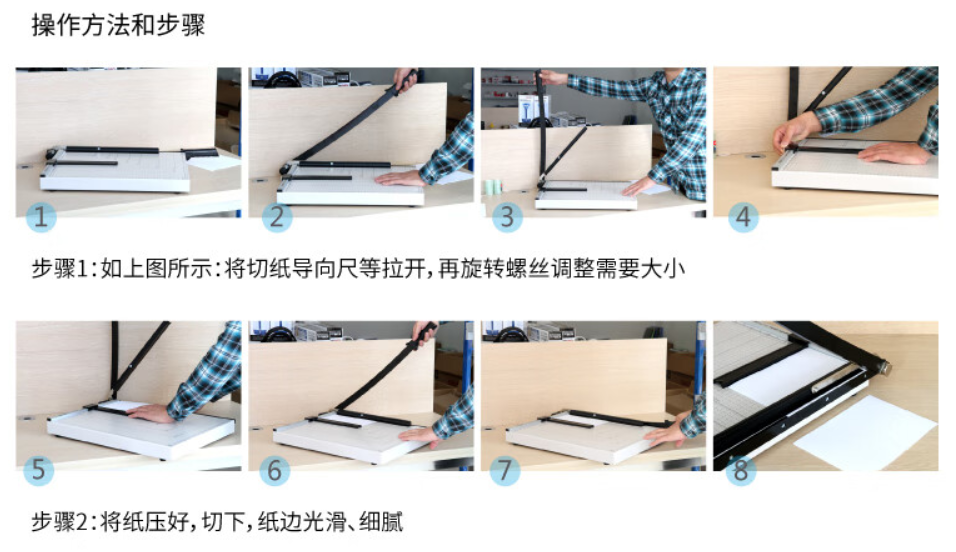 操作方法和步骤

1

2

3

4

步骤1：如上图所示：将切纸导向尺等拉开，再旋转螺丝调整需要大小

5

6

7

8

步骤2：将纸压好，切下，纸边光滑、细腻