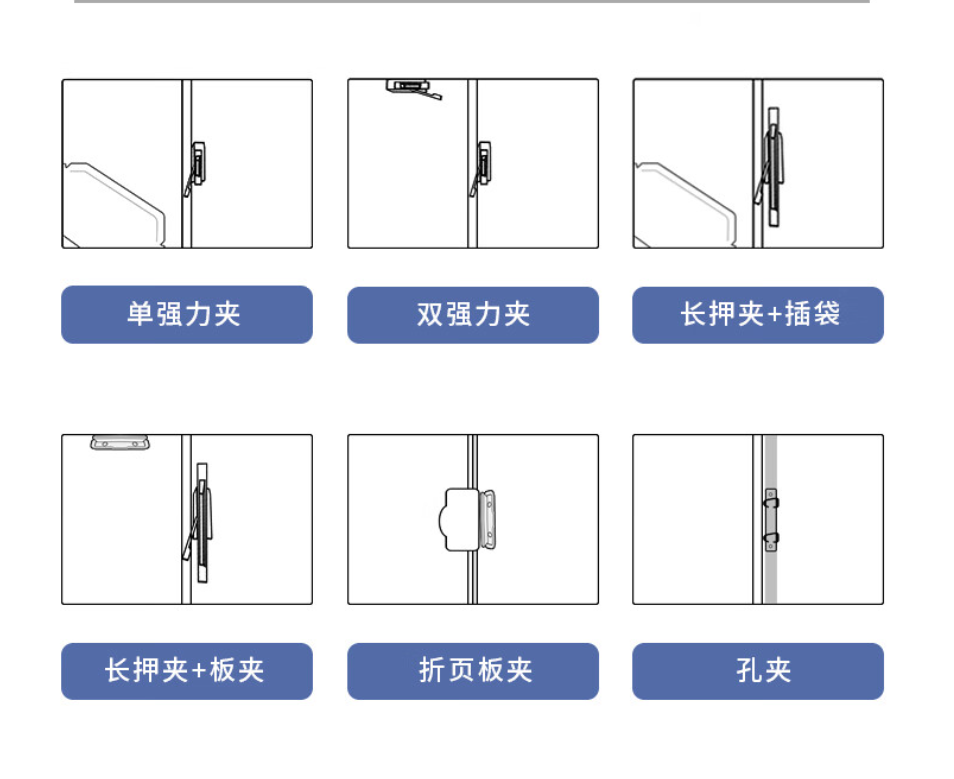 单强力夹

双强力夹

长押夹+插袋

长押夹+板夹

折页板夹

孔夹