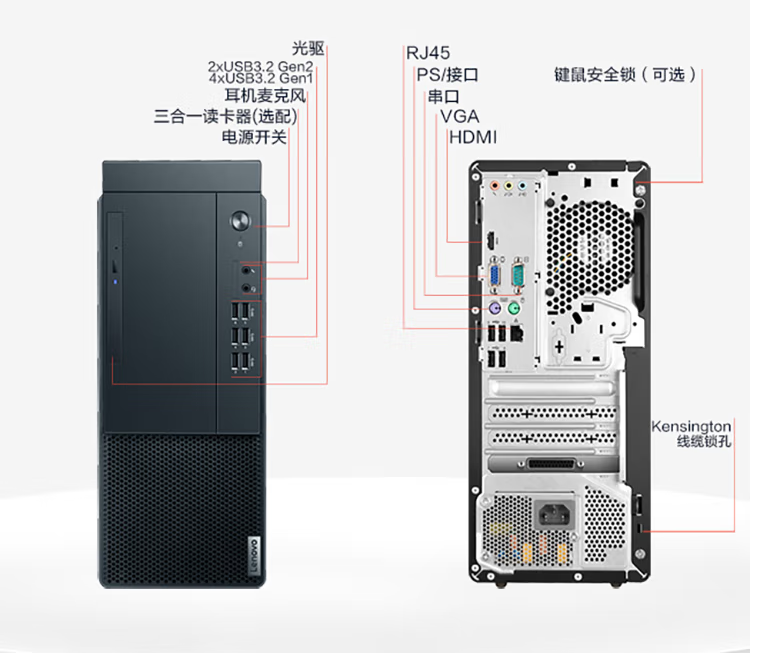 光驱
2xUSB3.2 Gen2
4xUSB3.2 Gen1
耳机麦克风
三合一读卡器(选配)
电源开关

RJ45
PS/接口
串口
VGA
HDMI

键鼠安全锁（可选）

Kensington
线缆锁孔

Lenovo